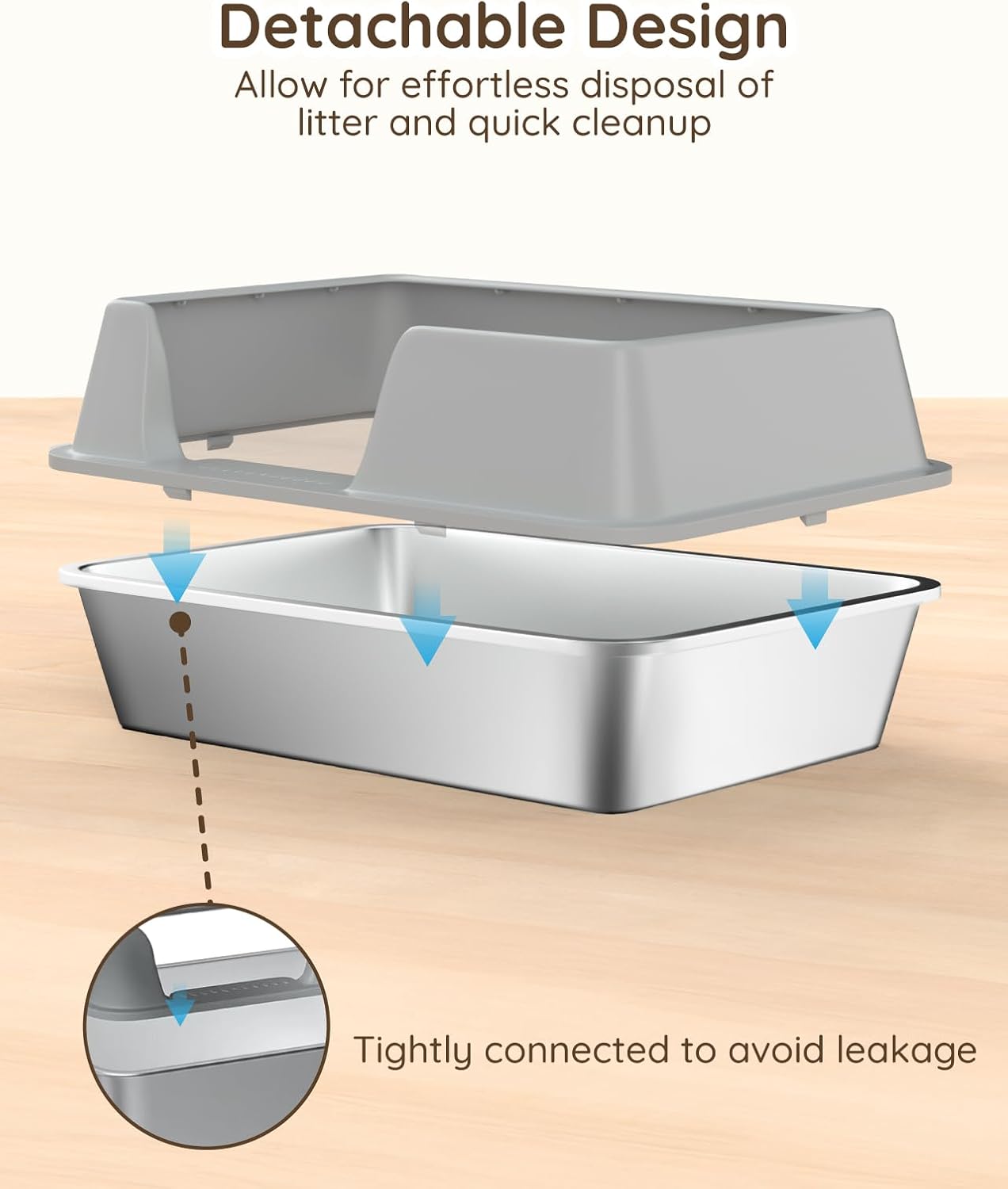 Detachable Design
Allow for effortless disposal of litter and quick cleanup

Tightly connected to avoid leakage