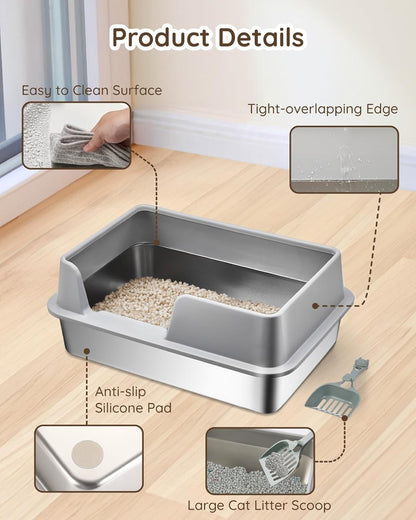 Product Details

Easy to Clean Surface

Tight-overlapping Edge

Anti-slip Silicone Pad

Large Cat Litter Scoop