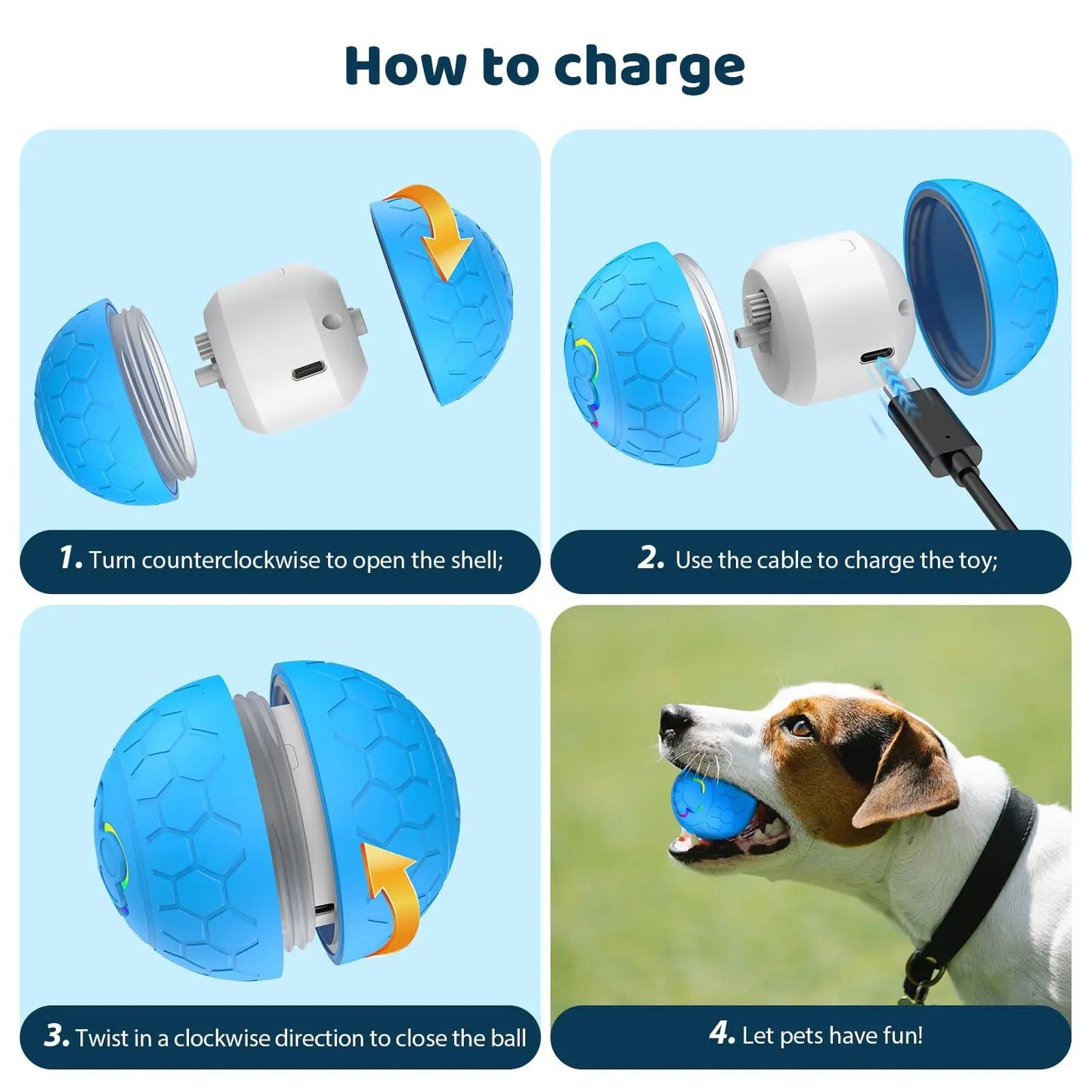 How to charge

1. Turn counterclockwise to open the shell;

2. Use the cable to charge the toy;

3. Twist in a clockwise direction to close the ball

4. Let pets have fun!